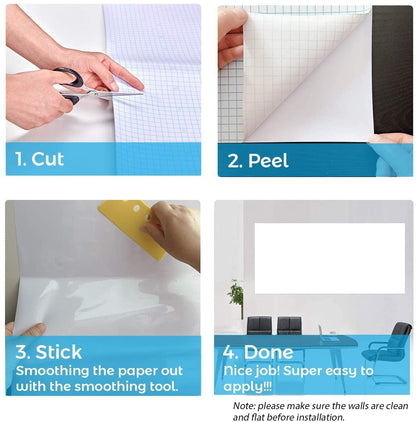 1. Cut

2. Peel

3. Stick
Smoothing the paper out with the smoothing tool.

4. Done
Nice job! Super easy to apply!!!

Note: please make sure the walls are clean and flat before installation.