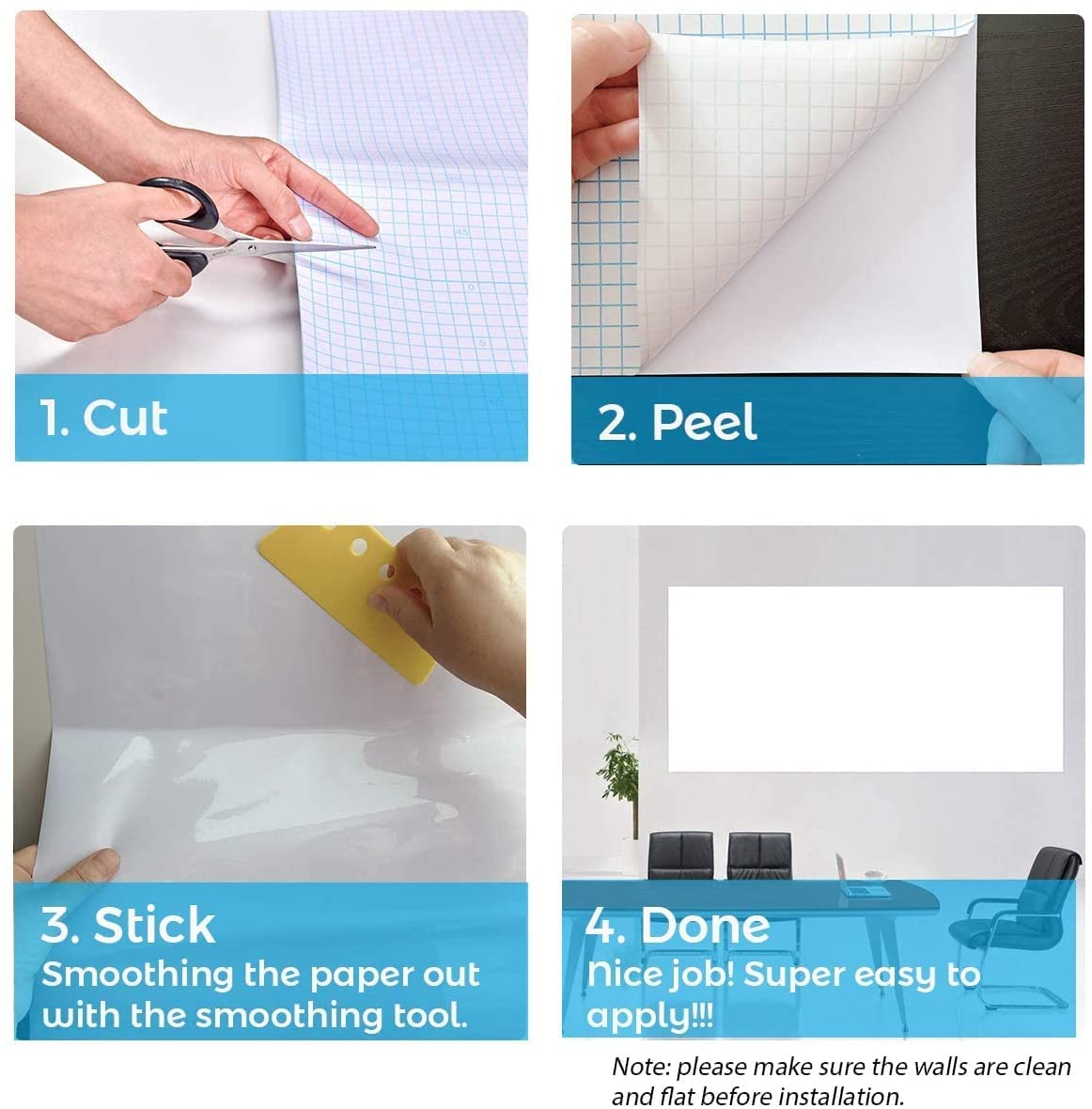 1. Cut

2. Peel

3. Stick
Smoothing the paper out with the smoothing tool.

4. Done
Nice job! Super easy to apply!!!

Note: please make sure the walls are clean and flat before installation.